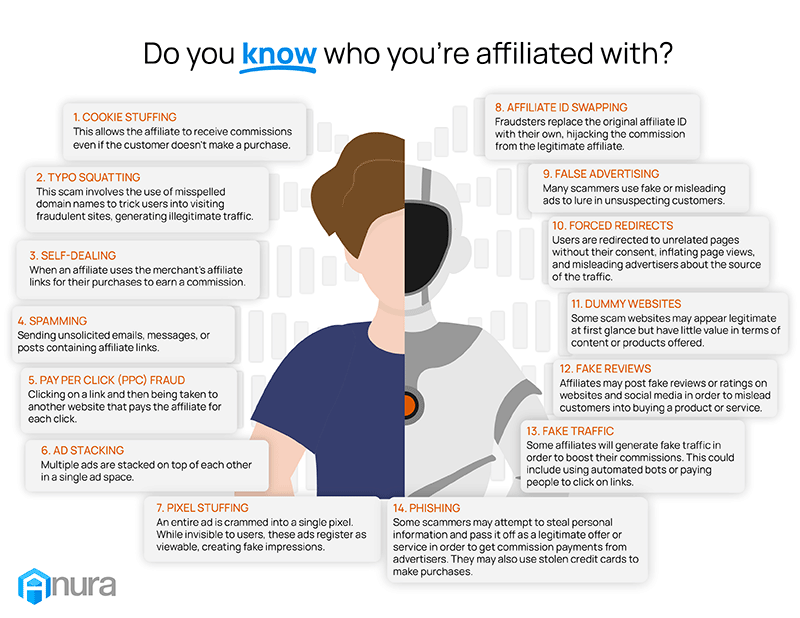 Do you know who you're affiliated with?

1. COOKIE STUFFING
This allows the affiliate to receive commissions even if the customer doesn't make a purchase.

2. TYPO SQUATTING
This scam involves the use of misspelled domain names to trick users into visiting fraudulent sites, generating illegitimate traffic.

3. SELF-DEALING
When an affiliate uses the merchant's affiliate links for their purchases to earn a commission.

4. SPAMMING
Sending unsolicited emails, messages, or posts containing affiliate links.

5. PAY PER CLICK (PPC) FRAUD
Clicking on a link and then being taken to another website that pays the affiliate for each click.

6. AD STACKING
Multiple ads are stacked on top of each other in a single ad space.

7. PIXEL STUFFING
An entire ad is crammed into a single pixel. While invisible to users, these ads register as viewable, creating fake impressions.

8. AFFILIATE ID SWAPPING
Fraudsters replace the original affiliate ID with their own, hijacking the commission from the legitimate affiliate.

9. FALSE ADVERTISING
Many scammers use fake or misleading ads to lure in unsuspecting customers.

10. FORCED REDIRECTS
Users are redirected to unrelated pages without their consent, inflating page views, and misleading advertisers about the source of the traffic.

11. DUMMY WEBSITES
Some scam websites may appear legitimate at first glance but have little value in terms of content or products offered.

12. FAKE REVIEWS
Affiliates may post fake reviews or ratings on websites and social media in order to mislead customers into buying a product or service.

13. FAKE TRAFFIC
Some affiliates will generate fake traffic in order to boost their commissions. This could include using automated bots or paying people to click on links.

14. PHISHING
Some scammers may attempt to steal personal information and pass it off as a legitimate offer or service in order to get commission payments from advertisers. They may also use stolen credit cards to make purchases.

Anura