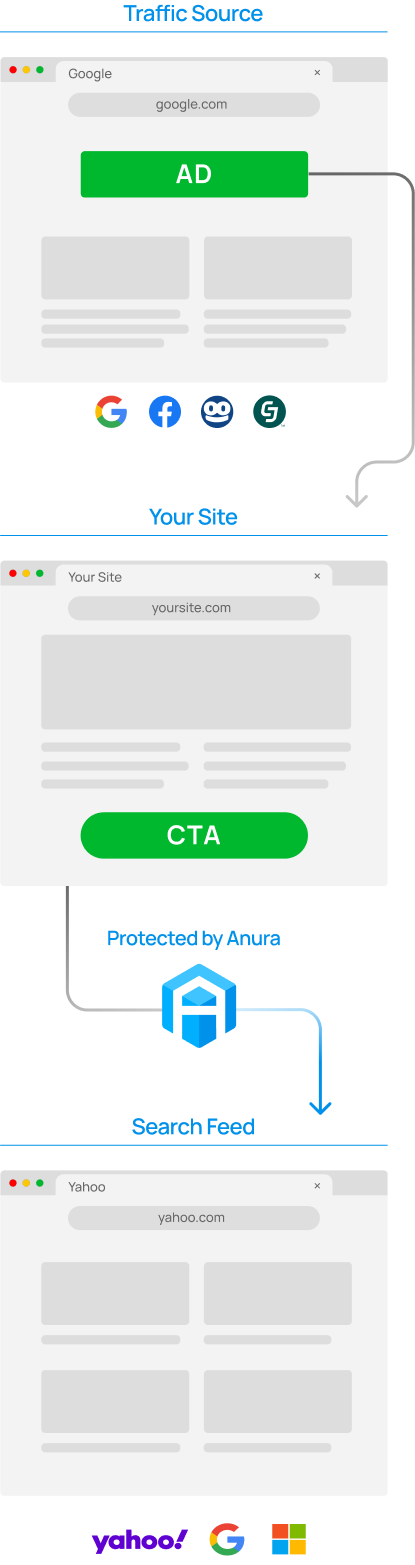 Traffic Source

Google ×

google.com

AD

Your Site

Your Site ×

yoursite.com

CTA

Protected by Anura

Search Feed

Yahoo ×

yahoo.com

yahoo!